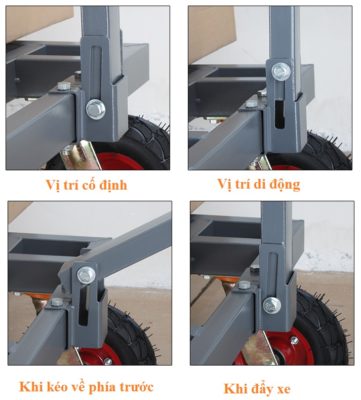 Vị trí cố định

Vị trí di động

Khi kéo về phía trước

Khi đẩy xe