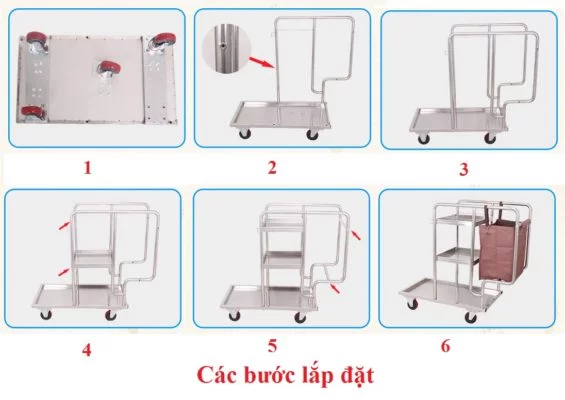 1

2

3

4

5

6

Các bước lắp đặt