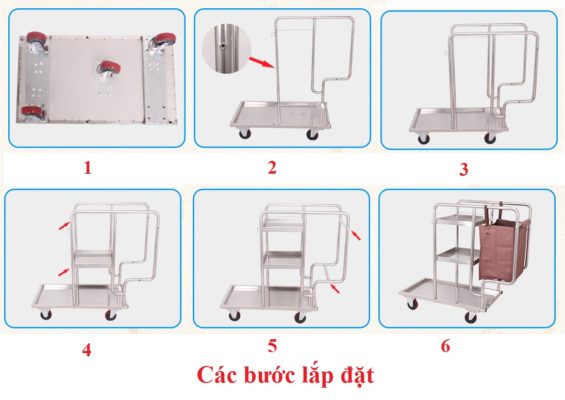 1

2

3

4

5

6

Các bước lắp đặt